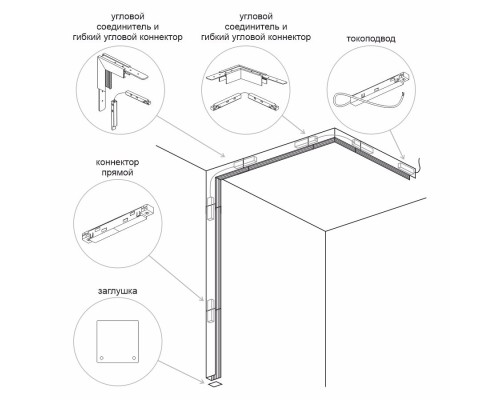 угловой соединитель и гибкий угловой коннектор

угловой соединитель и гибкий угловой коннектор

токоподвод

коннектор прямой

заглушка