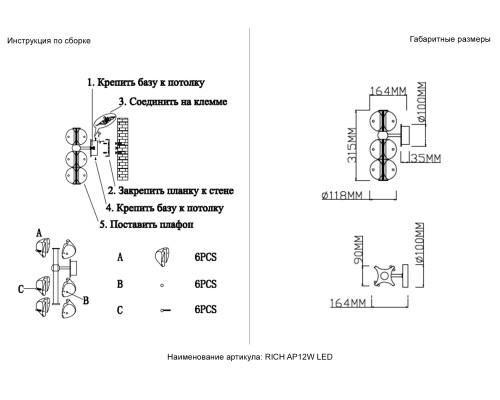 Инструкция по сборке

1. Крепить базу к потолку

3. Соединить на клемме

2. Закрепить планку к стене

4. Крепить базу к потолку

5. Поставить плафон

A

C

B

| A | | 6PCS |
|---|---|---|
| B | | 6PCS |
| C | | 6PCS |

Габаритные размеры

164MM

Ø100MM

315MM

35MM

Ø118MM

90MM

Ø100MM

164MM

Наименование артикула: RICH AP12W LED