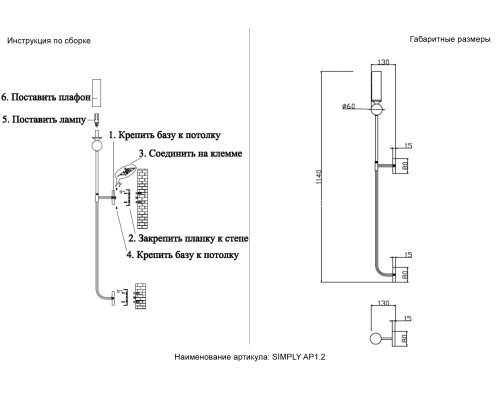 Инструкция по сборке

6. Поставить плафон

5. Поставить лампу

1. Крепить базу к потолку

3. Соединить на клемме

2. Закрепить планку к степе

4. Крепить базу к потолку

Габаритные размеры

130

ø60

15

80

1140

15

80

130

15

80

Наименование артикула: SIMPLY AP1.2