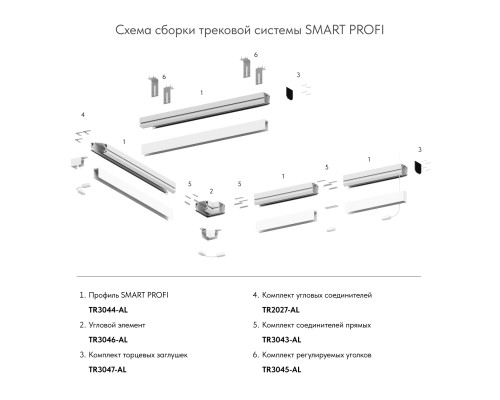 Схема сборки трековой системы SMART PROFI

6
6
3
1
4
1
3
1
5
1
5
2
5

1. Профиль SMART PROFI
TR3044-AL

2. Угловой элемент
TR3046-AL

3. Комплект торцевых заглушек
TR3047-AL

4. Комплект угловых соединителей
TR2027-AL

5. Комплект соединителей прямых
TR3043-AL

6. Комплект регулируемых уголков
TR3045-AL