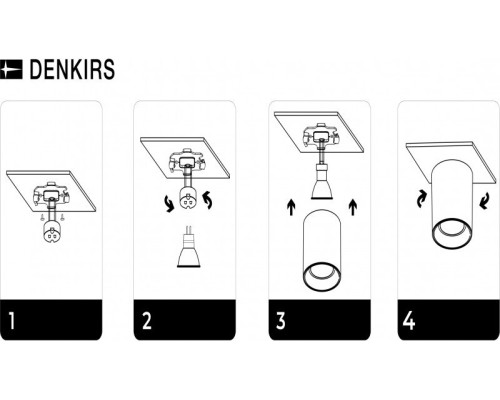 DENKIRS

1

2

3

4