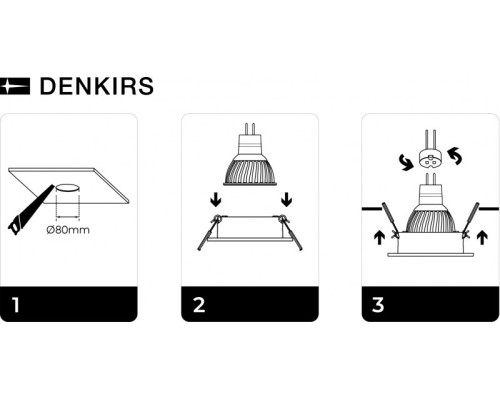 DENKIRS

Ø80mm

1

2

3