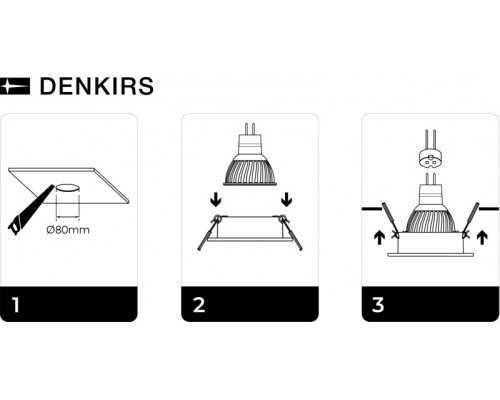 DENKIRS

Ø80mm

1

2

3