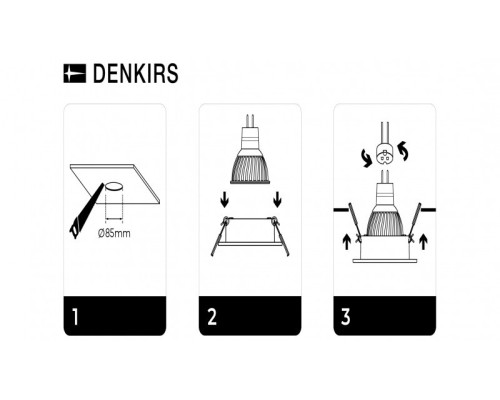 DENKIRS

Ø85mm

1

2

3