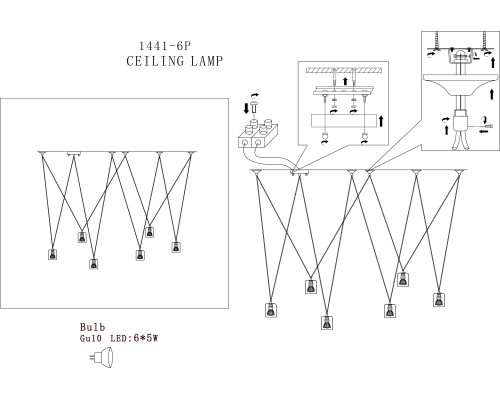 1441-6P
CEILING LAMP

Bulb
Gu10 LED:6*5W