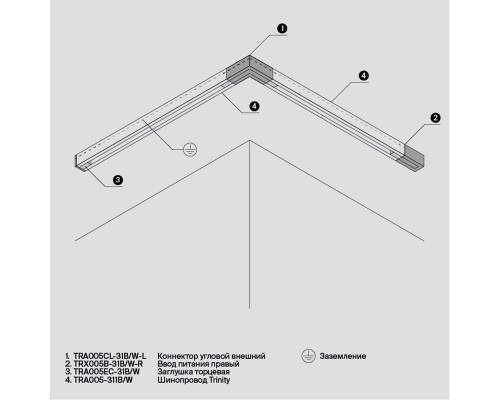 1

4

4

2

3

1. TRA005CL-31B/W-L Коннектор угловой внешний
2. TRX005B-31B/W-R Ввод питания правый
3. TRA005EC-31B/W Заглушка торцевая
4. TRA005-311B/W Шинопровод Trinity

Заземление