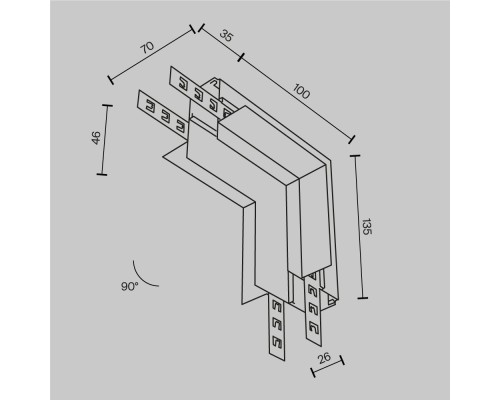 70
35
100
46
135
90°
26