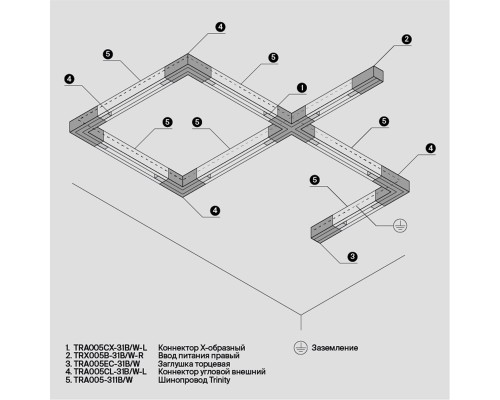 4
5
5
2
4
1
5
5
5
4
5
4
3

1. TRA005CX-31B/W-L Коннектор X-образный
2. TRX005B-31B/W-R Ввод питания правый
3. TRA005EC-31B/W Заглушка торцевая
4. TRA005CL-31B/W-L Коннектор угловой внешний
5. TRA005-311B/W Шинопровод Trinity

Заземление