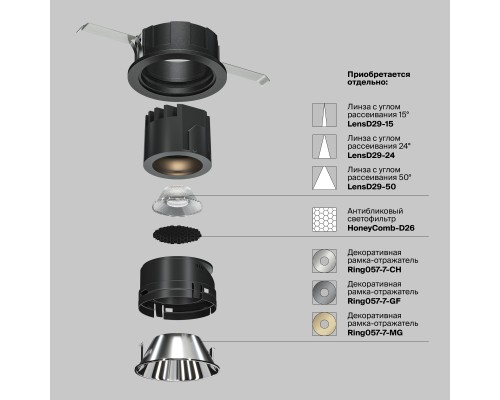 Приобретается отдельно:

Линза с углом рассеивания 15°
LensD29-15

Линза с углом рассеивания 24°
LensD29-24

Линза с углом рассеивания 50°
LensD29-50

Антибликовый светофильтр
HoneyComb-D26

Декоративная рамка-отражатель
Ring057-7-CH

Декоративная рамка-отражатель
Ring057-7-GF

Декоративная рамка-отражатель
Ring057-7-MG