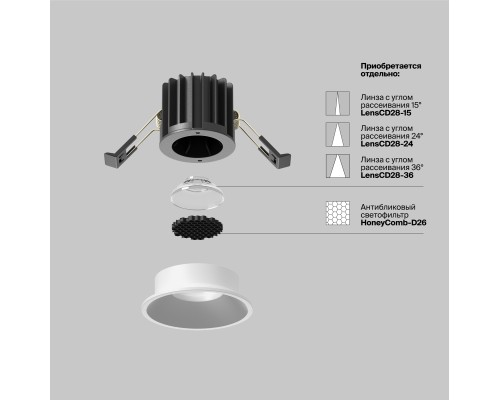 Приобретается отдельно:

Линза с углом рассеивания 15°
LensCD28-15

Линза с углом рассеивания 24°
LensCD28-24

Линза с углом рассеивания 36°
LensCD28-36

Антибликовый светофильтр
HoneyComb-D26