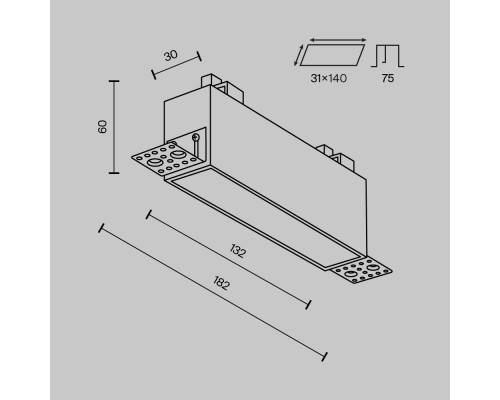 30

31×140

75

60

132

182