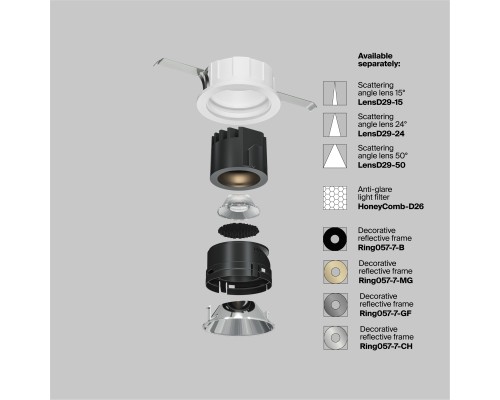 Available separately:

Scattering angle lens 15°
LensD29-15

Scattering angle lens 24°
LensD29-24

Scattering angle lens 50°
LensD29-50

Anti-glare light filter
HoneyComb-D26

Decorative reflective frame
Ring057-7-B

Decorative reflective frame
Ring057-7-MG

Decorative reflective frame
Ring057-7-GF

Decorative reflective frame
Ring057-7-CH