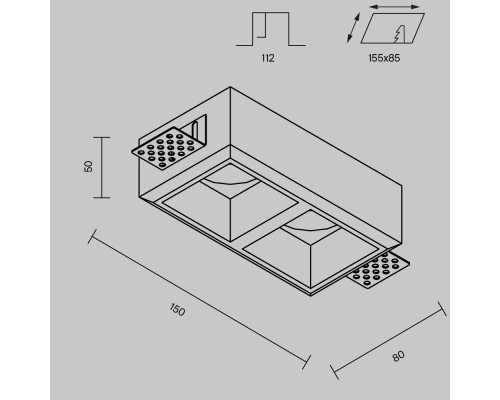 112

155x85

50

150

80