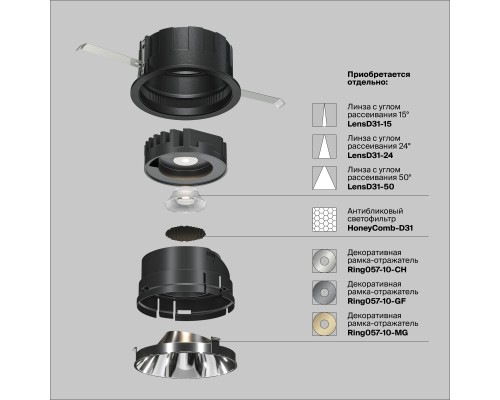 Приобретается отдельно:

Линза с углом рассеивания 15°
LensD31-15

Линза с углом рассеивания 24°
LensD31-24

Линза с углом рассеивания 50°
LensD31-50

Антибликовый светофильтр
HoneyComb-D31

Декоративная рамка-отражатель
Ring057-10-CH

Декоративная рамка-отражатель
Ring057-10-GF

Декоративная рамка-отражатель
Ring057-10-MG