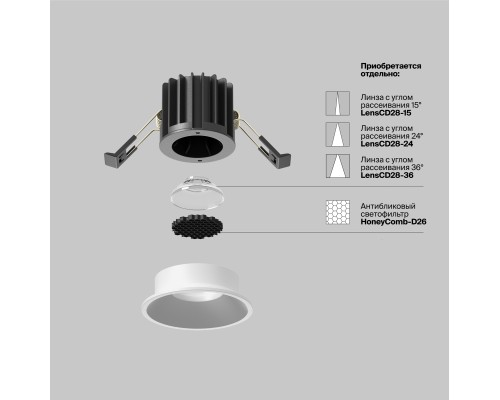 Приобретается отдельно:

Линза с углом рассеивания 15°
LensCD28-15

Линза с углом рассеивания 24°
LensCD28-24

Линза с углом рассеивания 36°
LensCD28-36

Антибликовый светофильтр
HoneyComb-D26