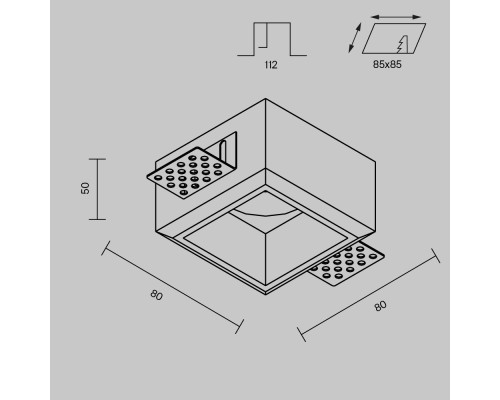 112

85x85

50

80

80