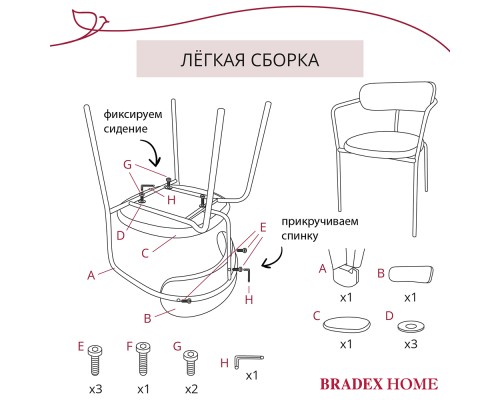 ЛЁГКАЯ СБОРКА

фиксируем сидение

G

H

D

C

A

B

E

прикручиваем спинку

H

A

x1

B

x1

C

x1

D

x3

E

x3

F

x1

G

x2

H

x1

BRADEX HOME