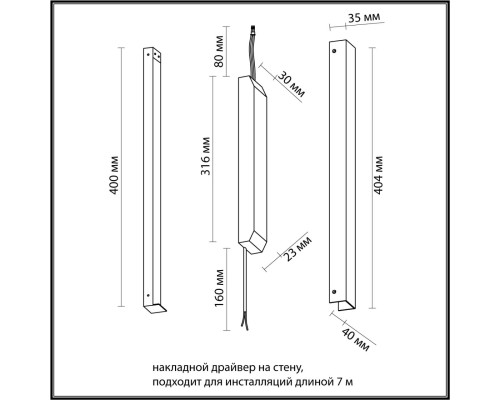 400 мм

80 мм

30 мм

316 мм

23 мм

160 мм

35 мм

404 мм

40 мм

накладной драйвер на стену,
подходит для инсталляций длиной 7 м