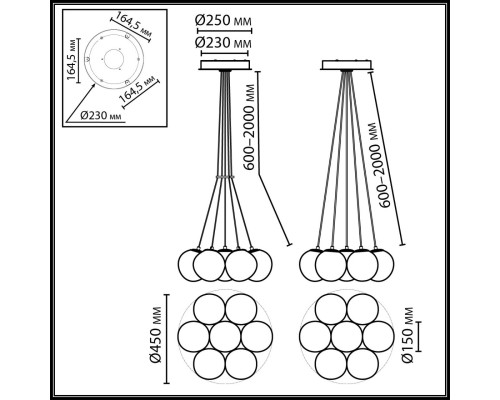 164,5 мм
164,5 мм
164,5 мм
Ø230 мм
Ø250 мм
Ø230 мм
600–2000 мм
600–2000 мм
Ø450 мм
Ø150 мм