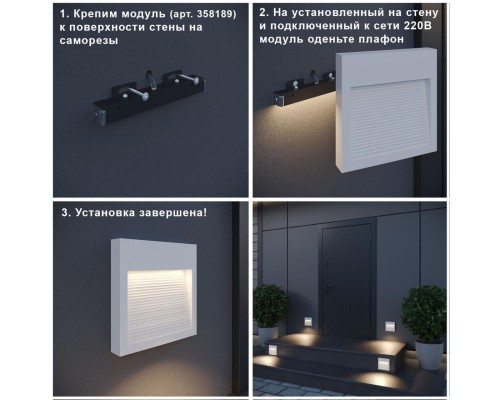 1. Крепим модуль (арт. 358189) к поверхности стены на саморезы

2. На установленный на стену и подключенный к сети 220В модуль оденьте плафон

3. Установка завершена!