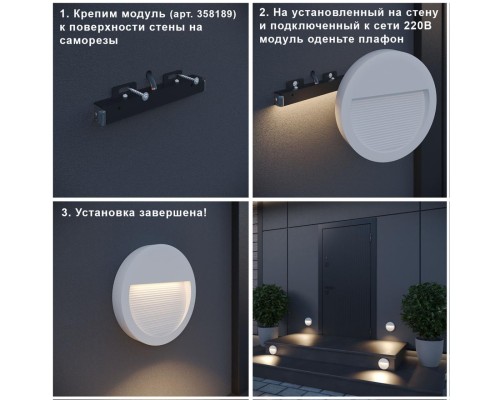 1. Крепим модуль (арт. 358189) к поверхности стены на саморезы

2. На установленный на стену и подключенный к сети 220В модуль оденьте плафон

3. Установка завершена!