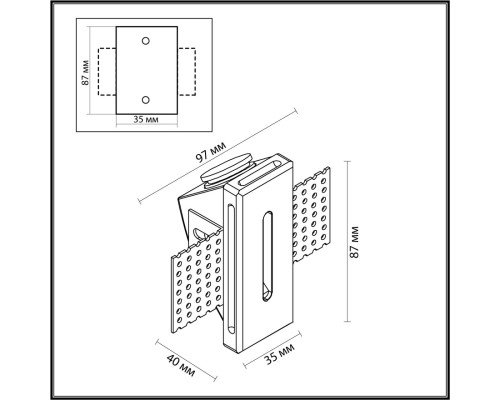 87 мм
35 мм
97 мм
87 мм
40 мм
35 мм