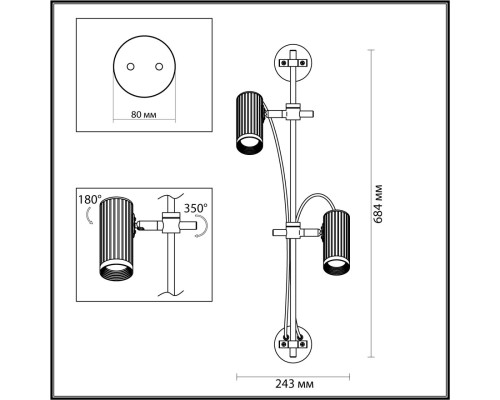 80 мм

180°

350°

684 мм

243 мм