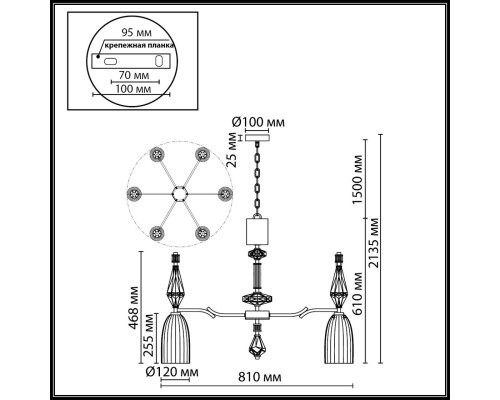 95 мм
крепежная планка
70 мм
100 мм
Ø100 мм
25 мм
1500 мм
2135 мм
610 мм
468 мм
255 мм
Ø120 мм
810 мм