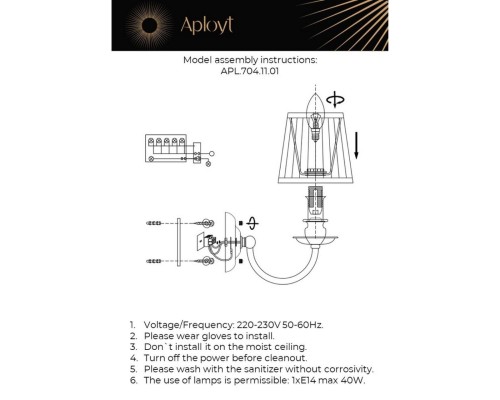 Aployt

Model assembly instructions:
APL.704.11.01

1. Voltage/Frequency: 220-230V 50-60Hz.
2. Please wear gloves to install.
3. Don`t install it on the moist ceiling.
4. Turn off the power before cleanout.
5. Please wash with the sanitizer without corrosivity.
6. The use of lamps is permissible: 1xE14 max 40W.