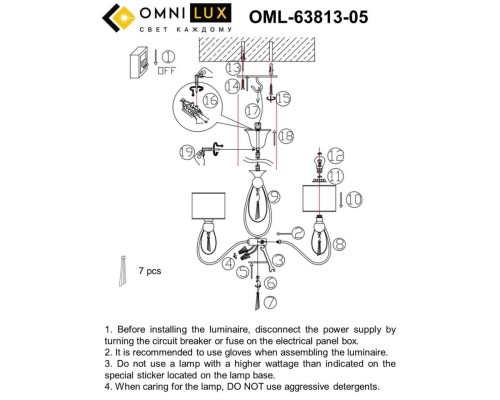 OMNI LUX
СВЕТ КАЖДОМУ
OML-63813-05

1
OFF
13
14
15
16
17
18
19
12
11
10
9
2
8
3
4
5
6
7

7 pcs

1. Before installing the luminaire, disconnect the power supply by turning the circuit breaker or fuse on the electrical panel box.
2. It is recommended to use gloves when assembling the luminaire.
3. Do not use a lamp with a higher wattage than indicated on the special sticker located on the lamp base.
4. When caring for the lamp, DO NOT use aggressive detergents.