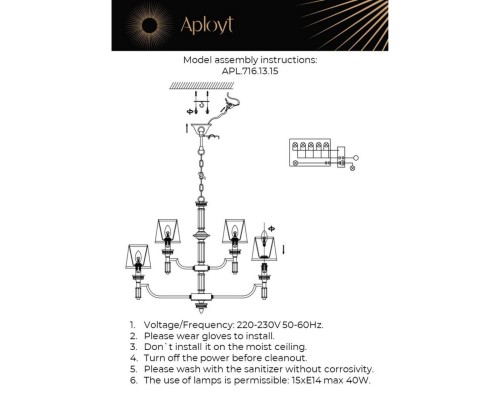 Aployt

Model assembly instructions:
APL.716.13.15

1. Voltage/Frequency: 220-230V 50-60Hz.
2. Please wear gloves to install.
3. Don`t install it on the moist ceiling.
4. Turn off the power before cleanout.
5. Please wash with the sanitizer without corrosivity.
6. The use of lamps is permissible: 15xE14 max 40W.