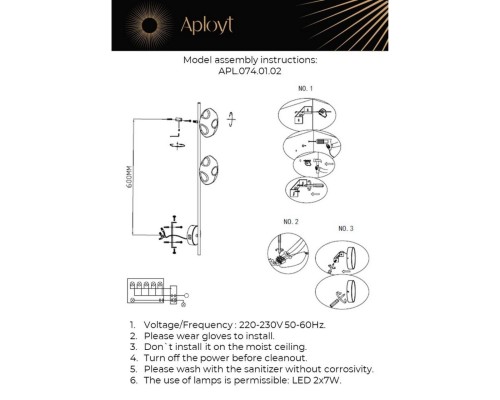 Aployt

Model assembly instructions:
APL.074.01.02

NO. 1

600MM

NO. 2

NO. 3

1. Voltage/Frequency : 220-230V 50-60Hz.
2. Please wear gloves to install.
3. Don`t install it on the moist ceiling.
4. Turn off the power before cleanout.
5. Please wash with the sanitizer without corrosivity.
6. The use of lamps is permissible: LED 2x7W.