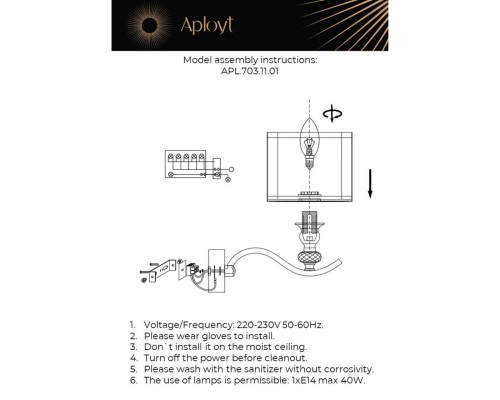 Aployt

Model assembly instructions:
APL.703.11.01

1. Voltage/Frequency: 220-230V 50-60Hz.
2. Please wear gloves to install.
3. Don`t install it on the moist ceiling.
4. Turn off the power before cleanout.
5. Please wash with the sanitizer without corrosivity.
6. The use of lamps is permissible: 1xE14 max 40W.