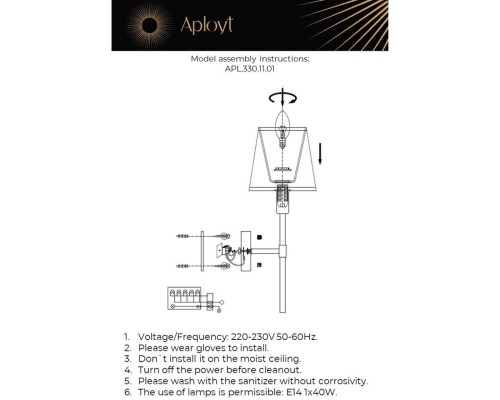 Aployt

Model assembly instructions:
APL.330.11.01

1. Voltage/Frequency: 220-230V 50-60Hz.
2. Please wear gloves to install.
3. Don`t install it on the moist ceiling.
4. Turn off the power before cleanout.
5. Please wash with the sanitizer without corrosivity.
6. The use of lamps is permissible: E14 1x40W.