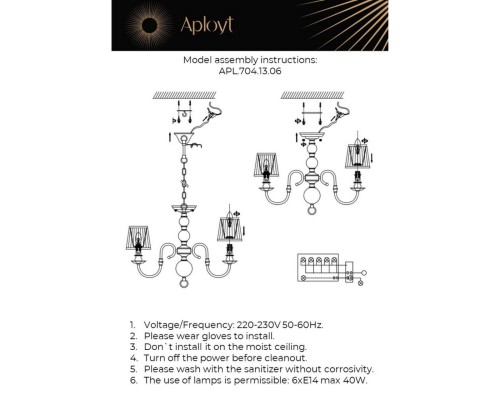 Aployt

Model assembly instructions:
APL.704.13.06

1. Voltage/Frequency: 220-230V 50-60Hz.
2. Please wear gloves to install.
3. Don`t install it on the moist ceiling.
4. Turn off the power before cleanout.
5. Please wash with the sanitizer without corrosivity.
6. The use of lamps is permissible: 6xE14 max 40W.