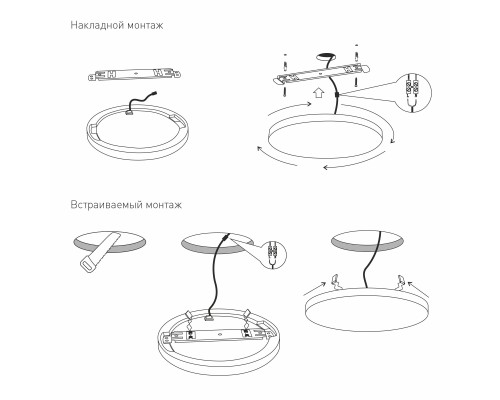 Накладной монтаж

Встраиваемый монтаж