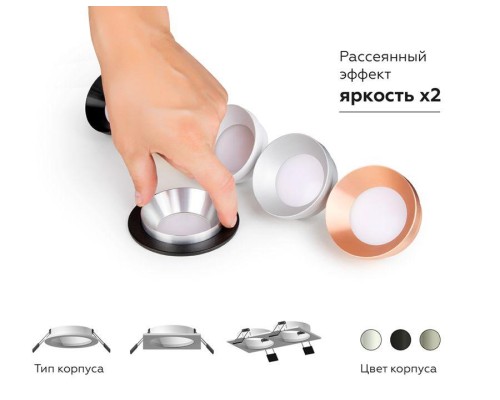 Рассеянный эффект
яркость x2

Тип корпуса

Цвет корпуса