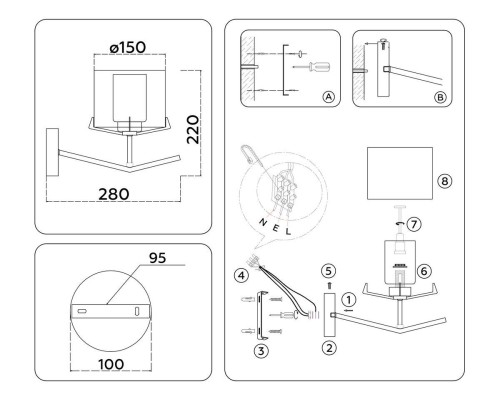 ø150

220

280

95

100

A

B

N E L

8

7

6

5

4

1

3

2