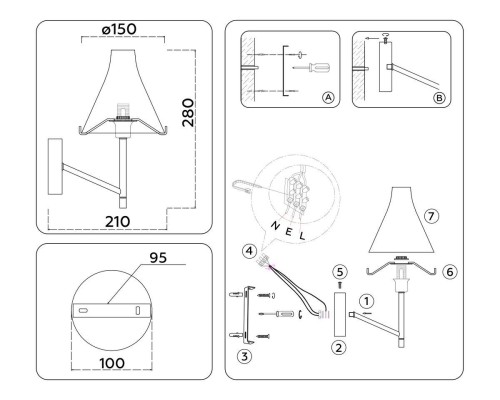 ø150
280
210
95
100
A
B
N
E
L
4
7
5
6
1
3
2