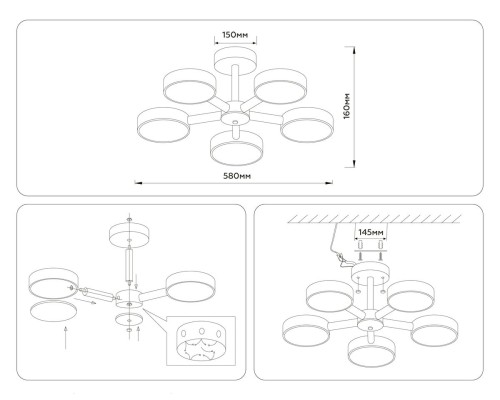 150мм
160мм
580мм
145мм