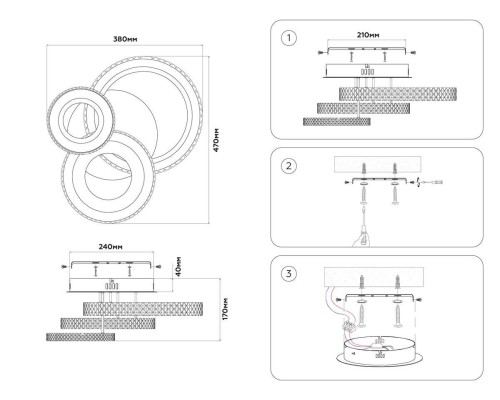 380мм

470мм

240мм

40мм

170мм

1

210мм

2

3