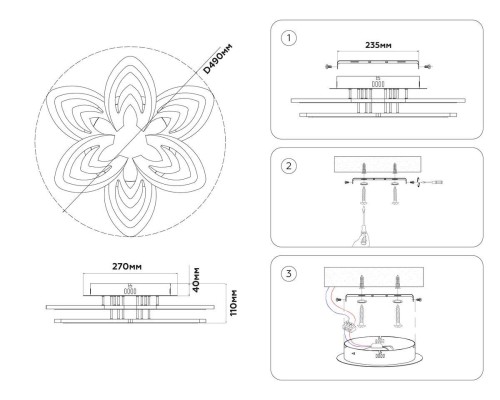 D490мм

270мм

40мм

110мм

1

235мм

2

3