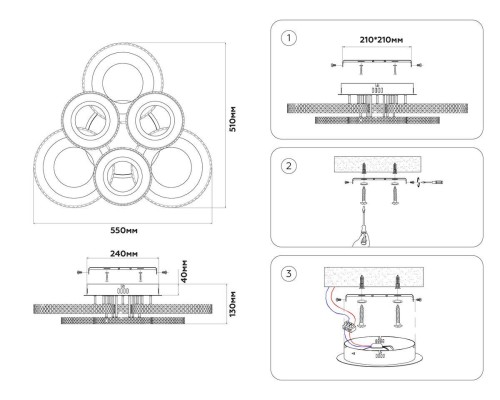 510мм

550мм

240мм

40мм

130мм

1

210*210мм

2

3