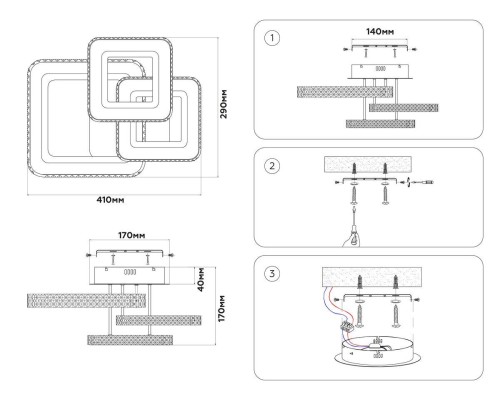 290мм

410мм

170мм

40мм

170мм

1

140мм

2

3