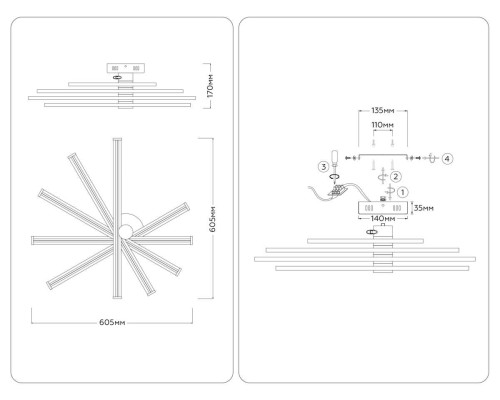 170мм

605мм

605мм

135мм

110мм

3

4

2

1

35мм

140мм