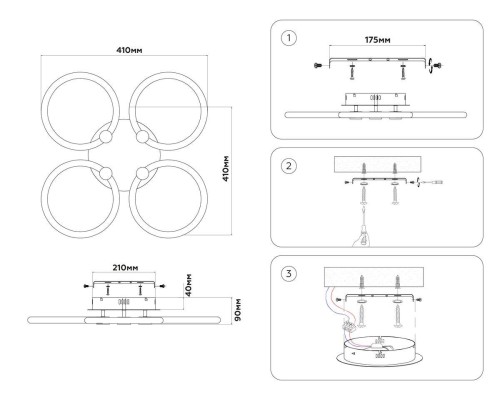 410мм

410мм

210мм

40мм

90мм

1

175мм

2

3