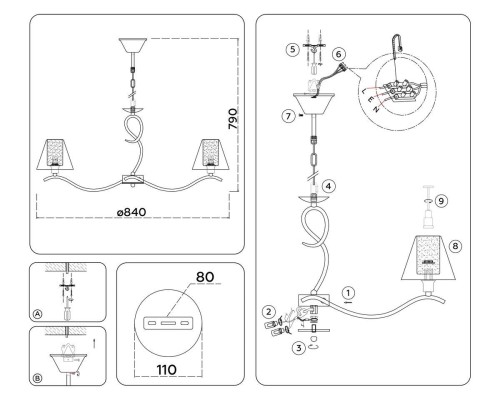 790
ø840

A
B

80
110

5
6
L
E
N
7
4
9
8
1
2
3