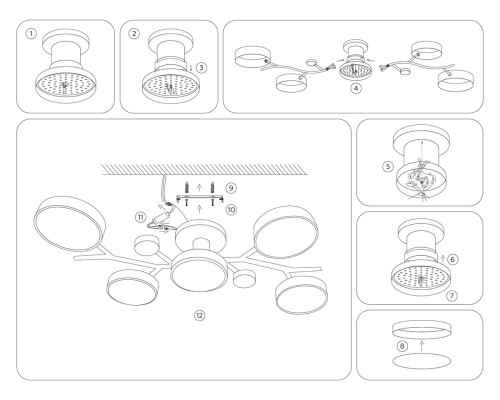 1

2

3

4

9

10

11

12

5

6

7

8