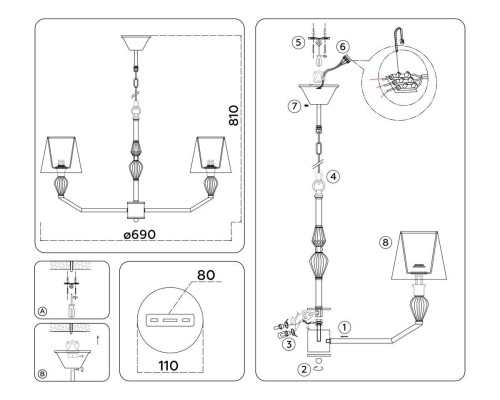 810
ø690
A
B
80
110
5
6
7
4
8
1
3
2