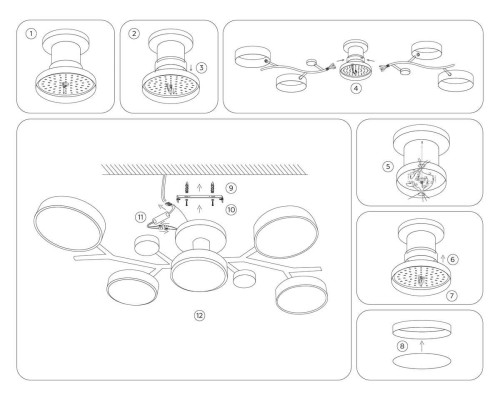 1

2

3

4

9

10

11

12

5

6

7

8